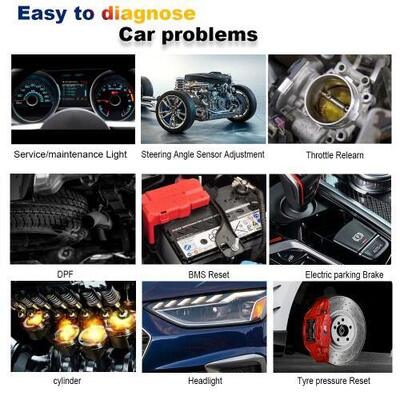 Easy to diagnose
Car problems

Service/maintenance Light

Steering Angle Sensor Adjustment

Throttle Relearn

DPF

BMS Reset

Electric parking Brake

cylinder

Headlight

Tyre pressure Reset